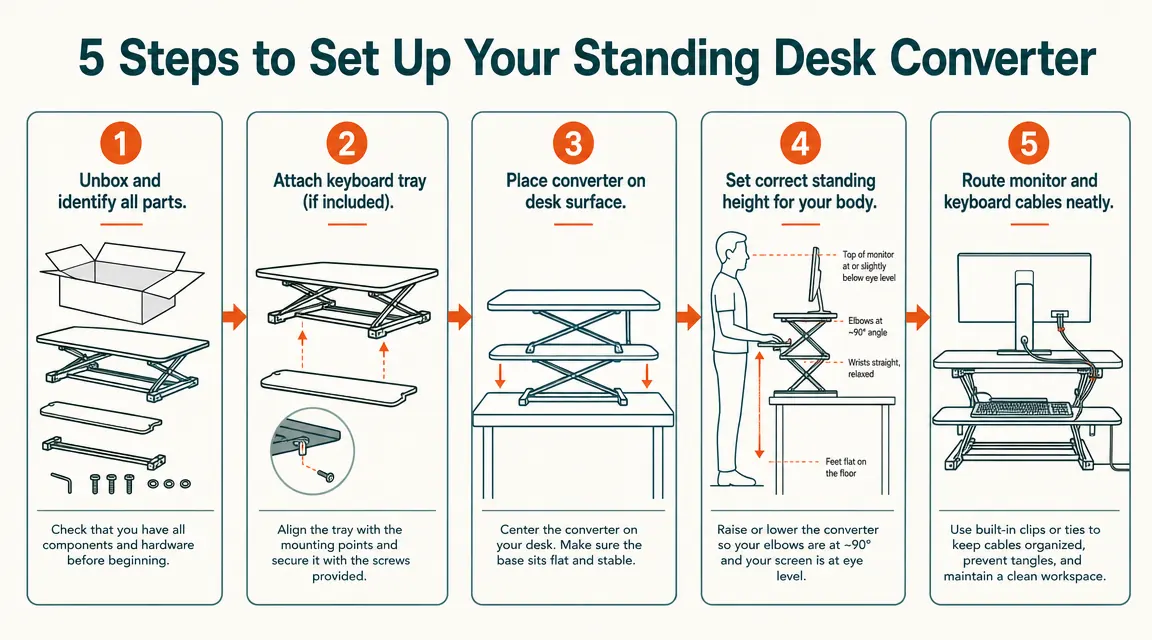 5 Steps to Set Up Your Standing Desk Converter

1
Unbox and identify all parts.

Check that you have all components and hardware before beginning.

2
Attach keyboard tray (if included).

Align the tray with the mounting points and secure it with the screws provided.

3
Place converter on desk surface.

Center the converter on your desk. Make sure the base sits flat and stable.

4
Set correct standing height for your body.

Top of monitor at or slightly below eye level

Elbows at ~90° angle

Wrists straight, relaxed

Feet flat on the floor

Raise or lower the converter so your elbows are at ~90° and your screen is at eye level.

5
Route monitor and keyboard cables neatly.

Use built-in clips or ties to keep cables organized, prevent tangles, and maintain a clean workspace.